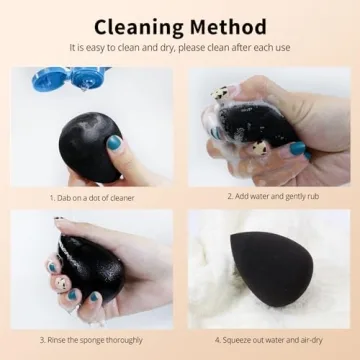 Cleaning Method

It is easy to clean and dry, please clean after each use

1. Dab on a dot of cleaner

2. Add water and gently rub

3. Rinse the sponge thoroughly

4. Squeeze out water and air-dry