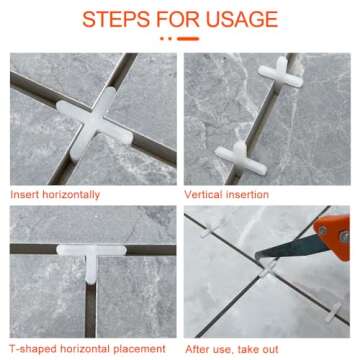 STEPS FOR USAGE

Insert horizontally

Vertical insertion

T-shaped horizontal placement

After use, take out