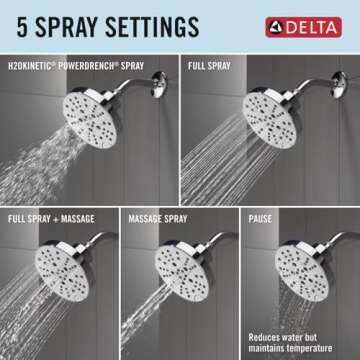 5 SPRAY SETTINGS

DELTA

H2OKINETIC® POWERDRENCH® SPRAY

FULL SPRAY

FULL SPRAY + MASSAGE

MASSAGE SPRAY

PAUSE

Reduces water but maintains temperature