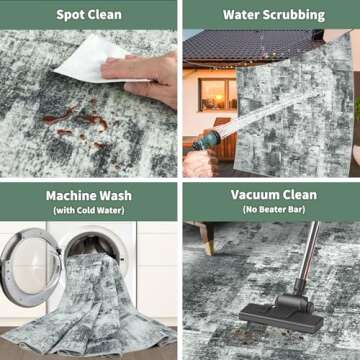 Spot Clean

Water Scrubbing

Machine Wash
(with Cold Water)

Vacuum Clean
(No Beater Bar)