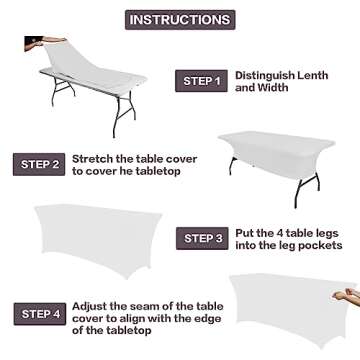 INSTRUCTIONS

STEP 1 Distinguish Lenth and Width

STEP 2 Stretch the table cover to cover he tabletop

STEP 3 Put the 4 table legs into the leg pockets

STEP 4 Adjust the seam of the table cover to align with the edge of the tabletop