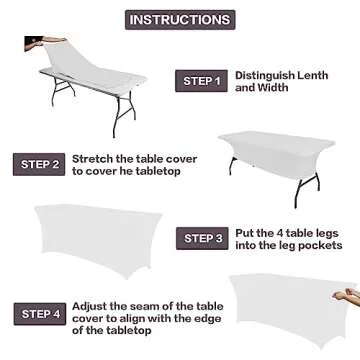 INSTRUCTIONS

STEP 1 Distinguish Lenth and Width

STEP 2 Stretch the table cover to cover he tabletop

STEP 3 Put the 4 table legs into the leg pockets

STEP 4 Adjust the seam of the table cover to align with the edge of the tabletop