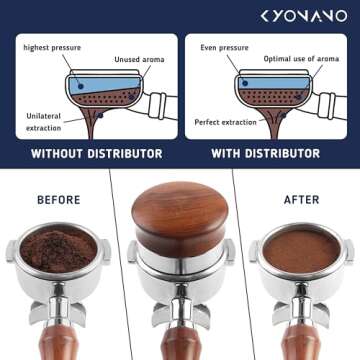 KYONANO

highest pressure

Unused aroma

Unilateral extraction

WITHOUT DISTRIBUTOR

Even pressure

Optimal use of aroma

Perfect extraction

WITH DISTRIBUTOR

BEFORE

AFTER