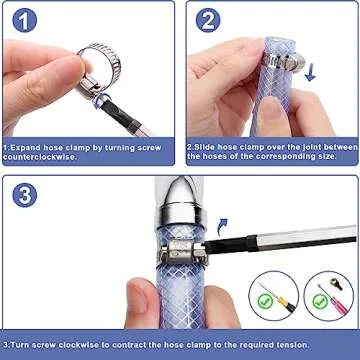 1

1.Expand hose clamp by turning screw counterclockwise.

2

2.Slide hose clamp over the joint between the hoses of the corresponding size.

3

3.Turn screw clockwise to contract the hose clamp to the required tension.