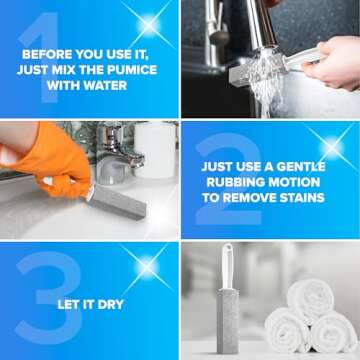 1

BEFORE YOU USE IT, JUST MIX THE PUMICE WITH WATER

2

JUST USE A GENTLE RUBBING MOTION TO REMOVE STAINS

3

LET IT DRY