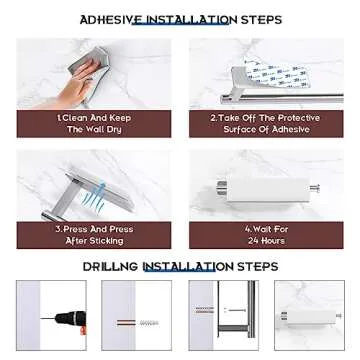 ADHESIVE INSTALLATION STEPS

1.Clean And Keep The Wall Dry

2.Take Off The Protective Surface Of Adhesive

3.Press And Press After Sticking

4.Wait For 24 Hours

DRILLNG INSTALLATION STEPS