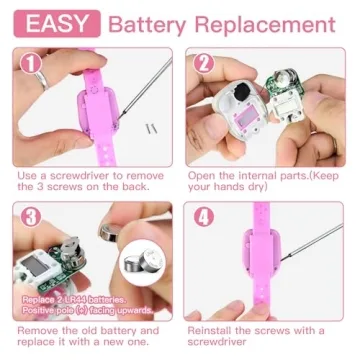 EASY Battery Replacement

1

Use a screwdriver to remove the 3 screws on the back.

2

Open the internal parts.(Keep your hands dry)

3

Replace 2 LR44 batteries. Positive pole (+) facing upwards.

Remove the old battery and replace it with a new one.

4

Reinstall the screws with a screwdriver