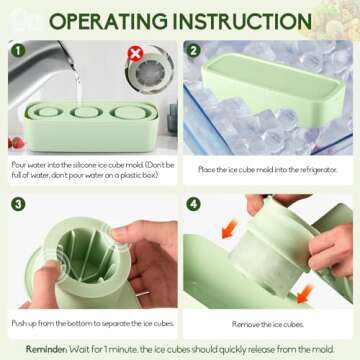 OPERATING INSTRUCTION

1

Pour water into the silicone ice cube mold. (Don't be full of water, don't pour water on a plastic box.)

2

Place the ice cube mold into the refrigerator.

3

Push up from the bottom to separate the ice cubes.

4

Remove the ice cubes.

Reminder: Wait for 1 minute, the ice cubes should quickly release from the mold.