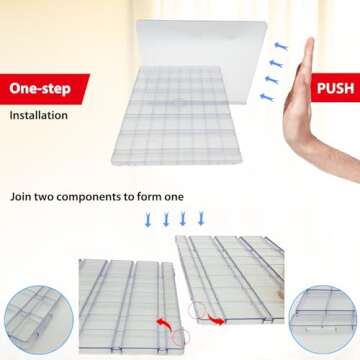 One-step

Installation

PUSH

Join two components to form one