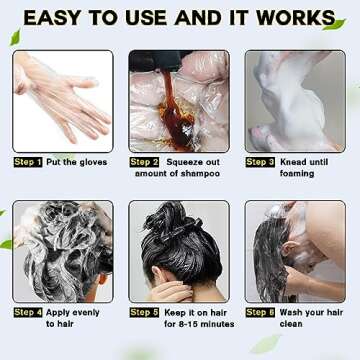 EASY TO USE AND IT WORKS

Step 1 Put the gloves

Step 2 Squeeze out amount of shampoo

Step 3 Knead until foaming

Step 4 Apply evenly to hair

Step 5 Keep it on hair for 8-15 minutes

Step 6 Wash your hair clean