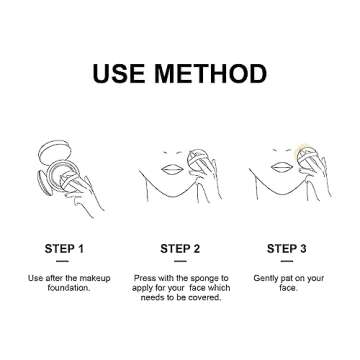 USE METHOD

STEP 1

Use after the makeup foundation.

STEP 2

Press with the sponge to apply for your face which needs to be covered.

STEP 3

Gently pat on your face.