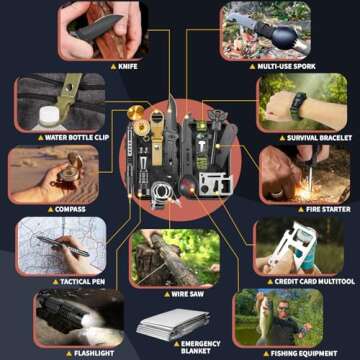 KNIFE

MULTI-USE SPORK

WATER BOTTLE CLIP

SURVIVAL BRACELET

COMPASS

FIRE STARTER

TACTICAL PEN

WIRE SAW

CREDIT CARD MULTITOOL

FLASHLIGHT

EMERGENCY BLANKET

FISHING EQUIPMENT