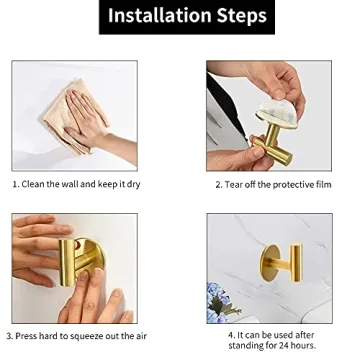 Installation Steps

1. Clean the wall and keep it dry

2. Tear off the protective film

3. Press hard to squeeze out the air

4. It can be used after standing for 24 hours.