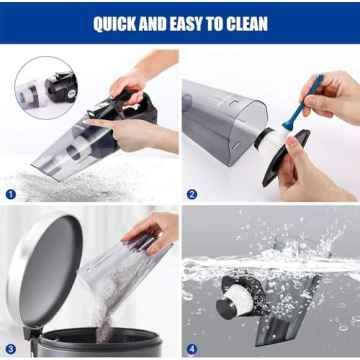 QUICK AND EASY TO CLEAN

1

2

3

4