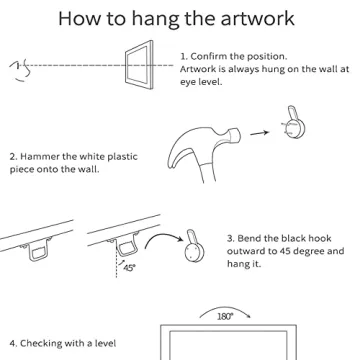 How to hang the artwork

1. Confirm the position.
Artwork is always hung on the wall at eye level.

2. Hammer the white plastic piece onto the wall.

45°

3. Bend the black hook outward to 45 degree and hang it.

180°

4. Checking with a level