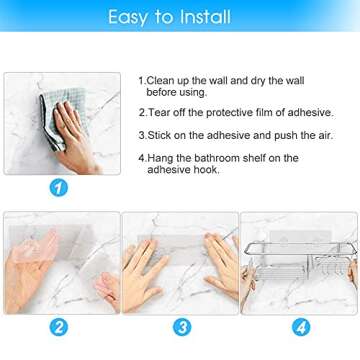 Easy to Install

1.Clean up the wall and dry the wall before using.

2.Tear off the protective film of adhesive.

3.Stick on the adhesive and push the air.

4.Hang the bathroom shelf on the adhesive hook.

1

2

3

4