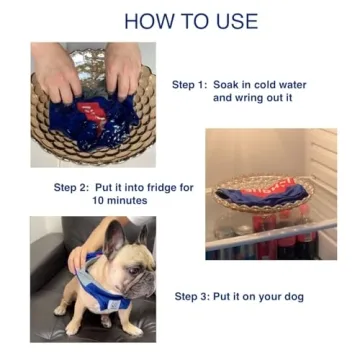 HOW TO USE

Step 1: Soak in cold water and wring out it

Step 2: Put it into fridge for 10 minutes

Step 3: Put it on your dog