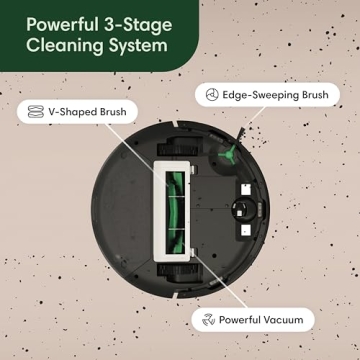 Powerful 3-Stage Cleaning System

Edge-Sweeping Brush

V-Shaped Brush

Powerful Vacuum