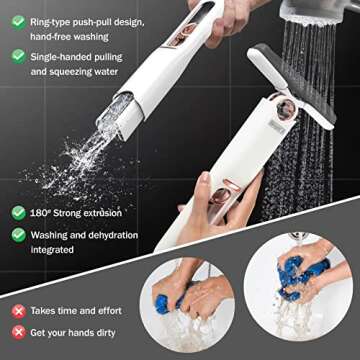 Ring-type push-pull design, hand-free washing

Single-handed pulling and squeezing water

180° Strong extrusion

Washing and dehydration integrated

Takes time and effort

Get your hands dirty