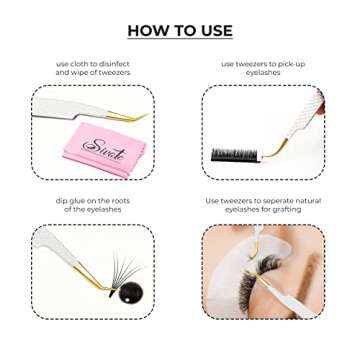 HOW TO USE

use cloth to disinfect and wipe of tweezers

Sivote

use tweezers to pick-up eyelashes

dip glue on the roots of the eyelashes

Use tweezers to seperate natural eyelashes for grafting