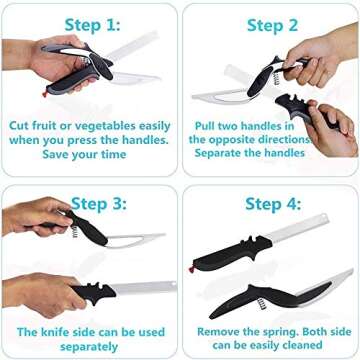 Step 1:

Cut fruit or vegetables easily when you press the handles. Save your time

Step 2

Pull two handles in the opposite directions. Separate the handles

Step 3:

The knife side can be used separately

Step 4:

Remove the spring. Both side can be easily cleaned