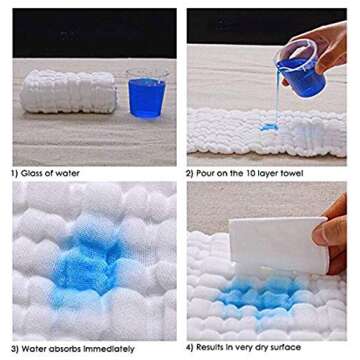 1) Glass of water

2) Pour on the 10 layer towel

3) Water absorbs immediately

4) Results in very dry surface