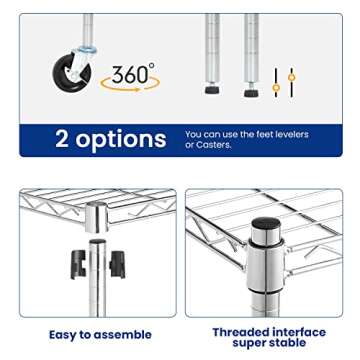 360°

2 options

You can use the feet levelers or Casters.

Easy to assemble

Threaded interface super stable