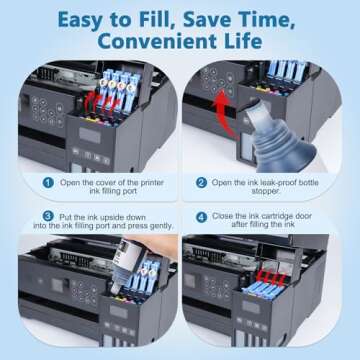 Easy to Fill, Save Time, Convenient Life

1 Open the cover of the printer ink filling port

2 Open the ink leak-proof bottle stopper.

3 Put the ink upside down into the ink filling port and press gently.

4 Close the ink cartridge door after filling the ink