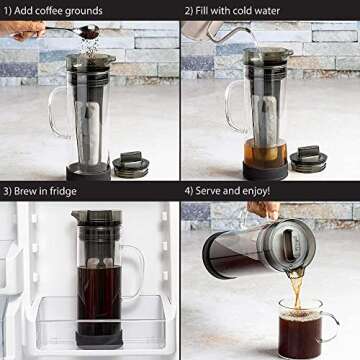 1) Add coffee grounds

2) Fill with cold water

3) Brew in fridge

4) Serve and enjoy!