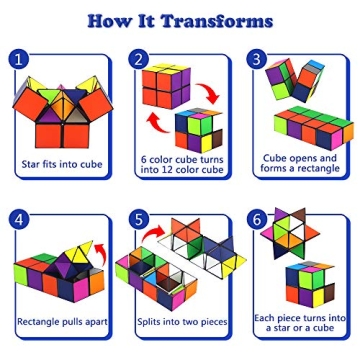 How It Transforms

1
Star fits into cube

2
6 color cube turns into 12 color cube

3
Cube opens and forms a rectangle

4
Rectangle pulls apart

5
Splits into two pieces

6
Each piece turns into a star or a cube