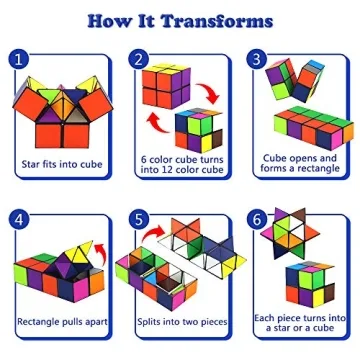 How It Transforms

1
Star fits into cube

2
6 color cube turns into 12 color cube

3
Cube opens and forms a rectangle

4
Rectangle pulls apart

5
Splits into two pieces

6
Each piece turns into a star or a cube