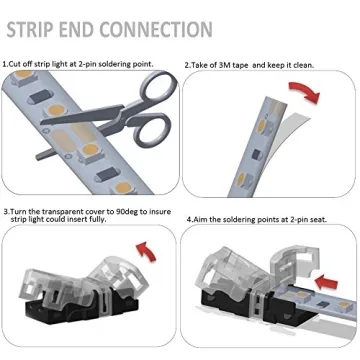 STRIP END CONNECTION

1.Cut off strip light at 2-pin soldering point.

2.Take of 3M tape and keep it clean.

3.Turn the transparent cover to 90deg to insure strip light could insert fully.

4.Aim the soldering points at 2-pin seat.