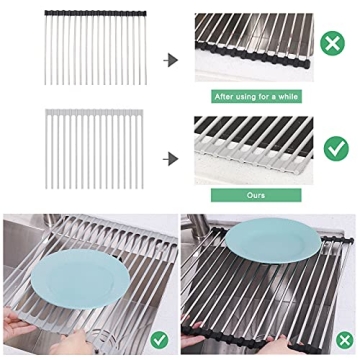 After using for a while

Ours