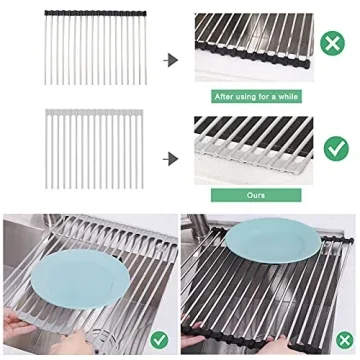 After using for a while

Ours