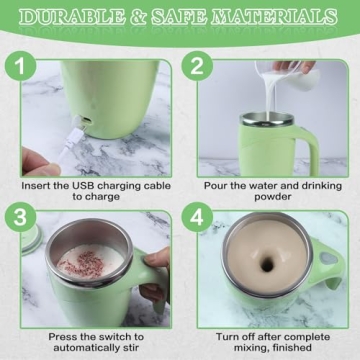 DURABLE & SAFE MATERIALS

1

Insert the USB charging cable to charge

2

Pour the water and drinking powder

3

Press the switch to automatically stir

4

Turn off after complete mixing, finished