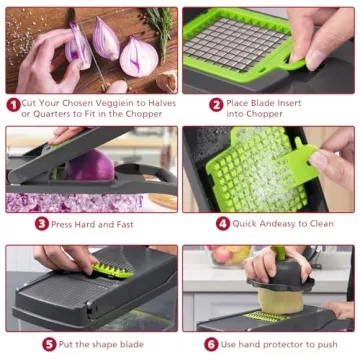 1 Cut Your Chosen Veggiein to Halves or Quarters to Fit in the Chopper

2 Place Blade Insert into Chopper

3 Press Hard and Fast

4 Quick Andeasy to Clean

5 Put the shape blade

6 Use hand protector to push