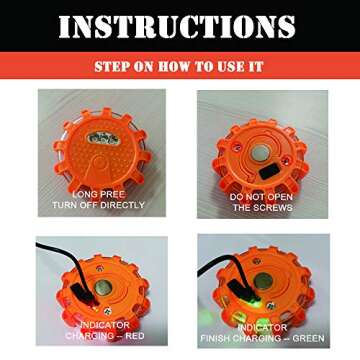 INSTRUCTIONS

STEP ON HOW TO USE IT

LONG PREE
TURN OFF DIRECTLY

DO NOT OPEN
THE SCREWS

INDICATOR
CHARGING -- RED

INDICATOR
FINISH CHARGING -- GREEN