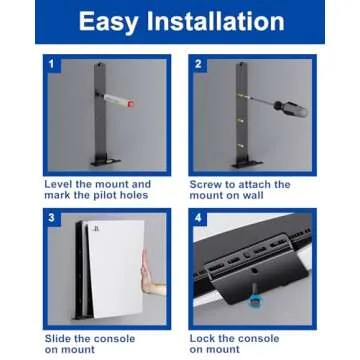 Easy Installation

1

Level the mount and mark the pilot holes

2

Screw to attach the mount on wall

3

Slide the console on mount

4

Lock the console on mount