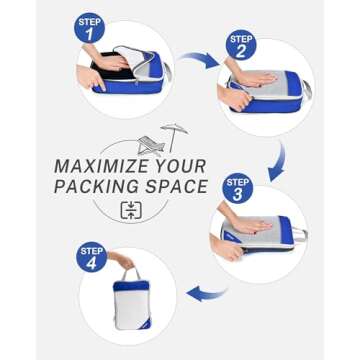 STEP 1

STEP 2

MAXIMIZE YOUR PACKING SPACE

STEP 3

STEP 4