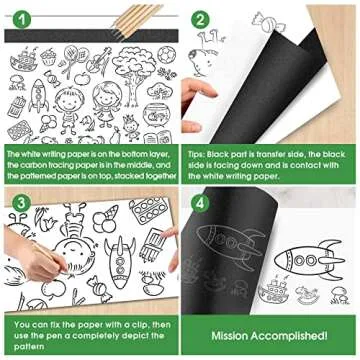 1

The white writing paper is on the bottom layer, the carbon tracing paper is in the middle, and the patterned paper is on top, stacked together

2

Tips: Black part is transfer side, the black side is facing down and is contact with the white writing paper.

3

You can fix the paper with a clip, then use the pen a completely depict the pattern

4

Mission Accomplished!