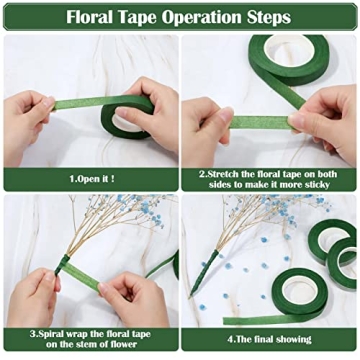 Floral Tape Operation Steps

1.Open it !

2.Stretch the floral tape on both sides to make it more sticky

3.Spiral wrap the floral tape on the stem of flower

4.The final showing