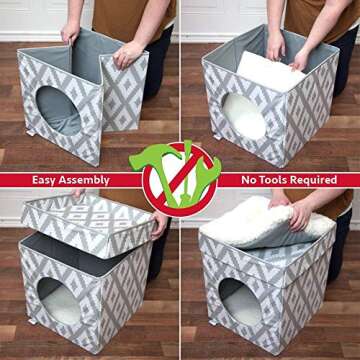 Easy Assembly

No Tools Required