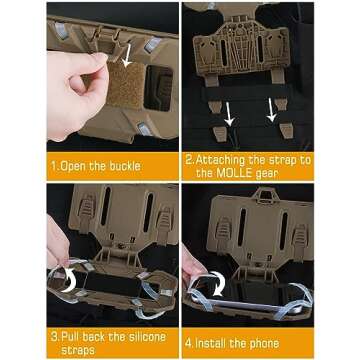 1.Open the buckle

2.Attaching the strap to the MOLLE gear

3.Pull back the silicone straps

4.Install the phone