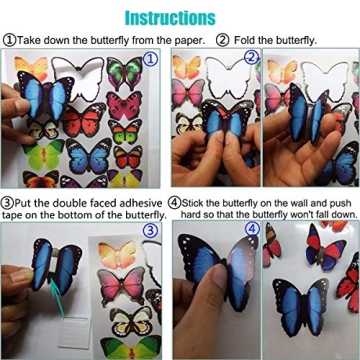 Instructions

①Take down the butterfly from the paper. ② Fold the butterfly.

①

②

③Put the double faced adhesive tape on the bottom of the butterfly.

④Stick the butterfly on the wall and push hard so that the butterfly won't fall down.

③

④