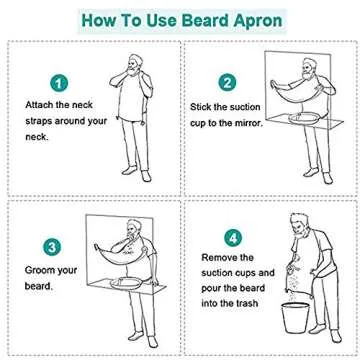 How To Use Beard Apron

1

Attach the neck straps around your neck.

2

Stick the suction cup to the mirror.

3

Groom your beard.

4

Remove the suction cups and pour the beard into the trash