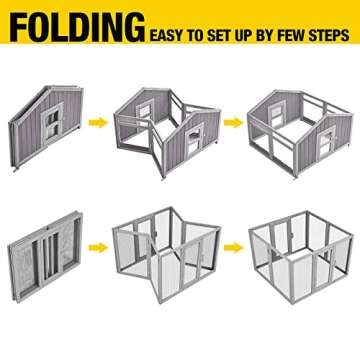 FOLDING EASY TO SET UP BY FEW STEPS