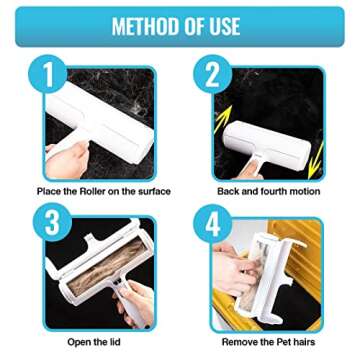 METHOD OF USE

1

Place the Roller on the surface

2

Back and fourth motion

3

Open the lid

4

Remove the Pet hairs