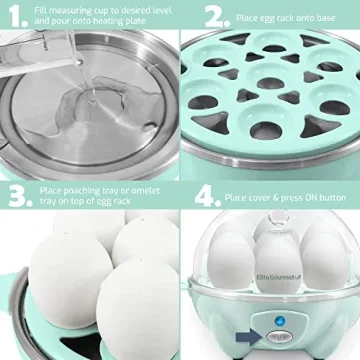 1. Fill measuring cup to desired level and pour onto heating plate

2. Place egg rack onto base

3. Place poaching tray or omelet tray on top of egg rack

4. Place cover & press ON button

Elite Gourmet