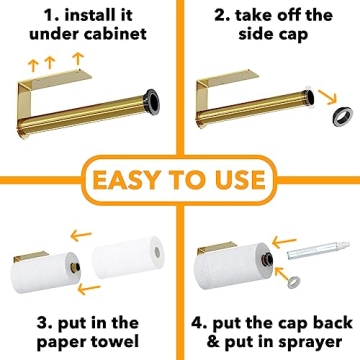 1. install it under cabinet

2. take off the side cap

EASY TO USE

3. put in the paper towel

4. put the cap back & put in sprayer