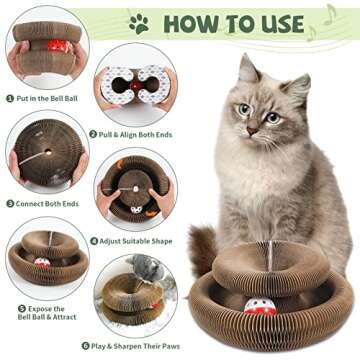 HOW TO USE

1 Put in the Bell Ball

2 Pull & Align Both Ends

3 Connect Both Ends

4 Adjust Suitable Shape

5 Expose the Bell Ball & Attract

6 Play & Sharpen Their Paws